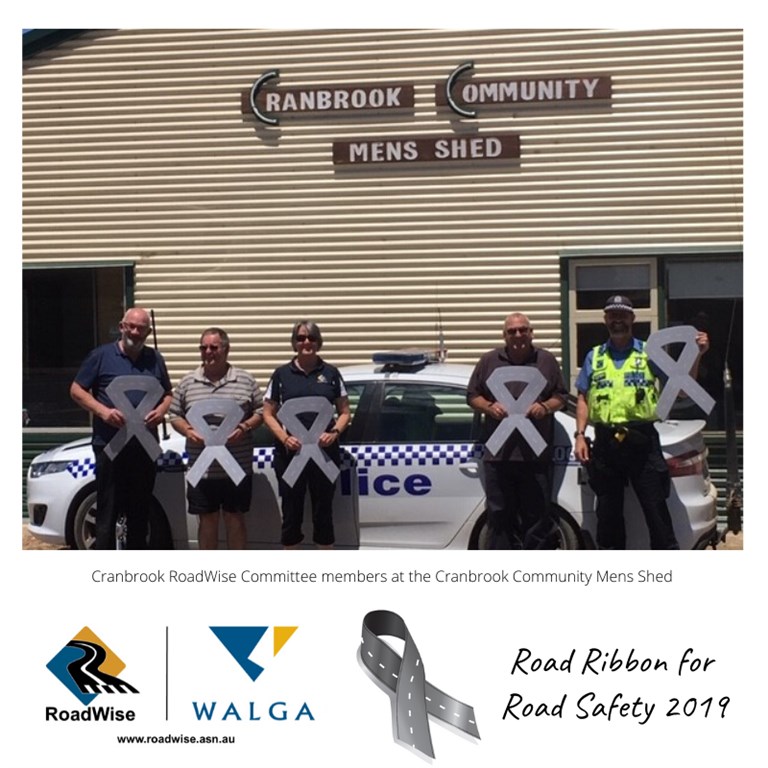 CRANBROOK COMMUNITY
MENS SHED

lice

Cranbrook RoadWise Committee members at the Cranbrook Community Mens Shed

RoadWise
www.roadwise.asn.au

WALGA

Road Ribbon for Road Safety 2019